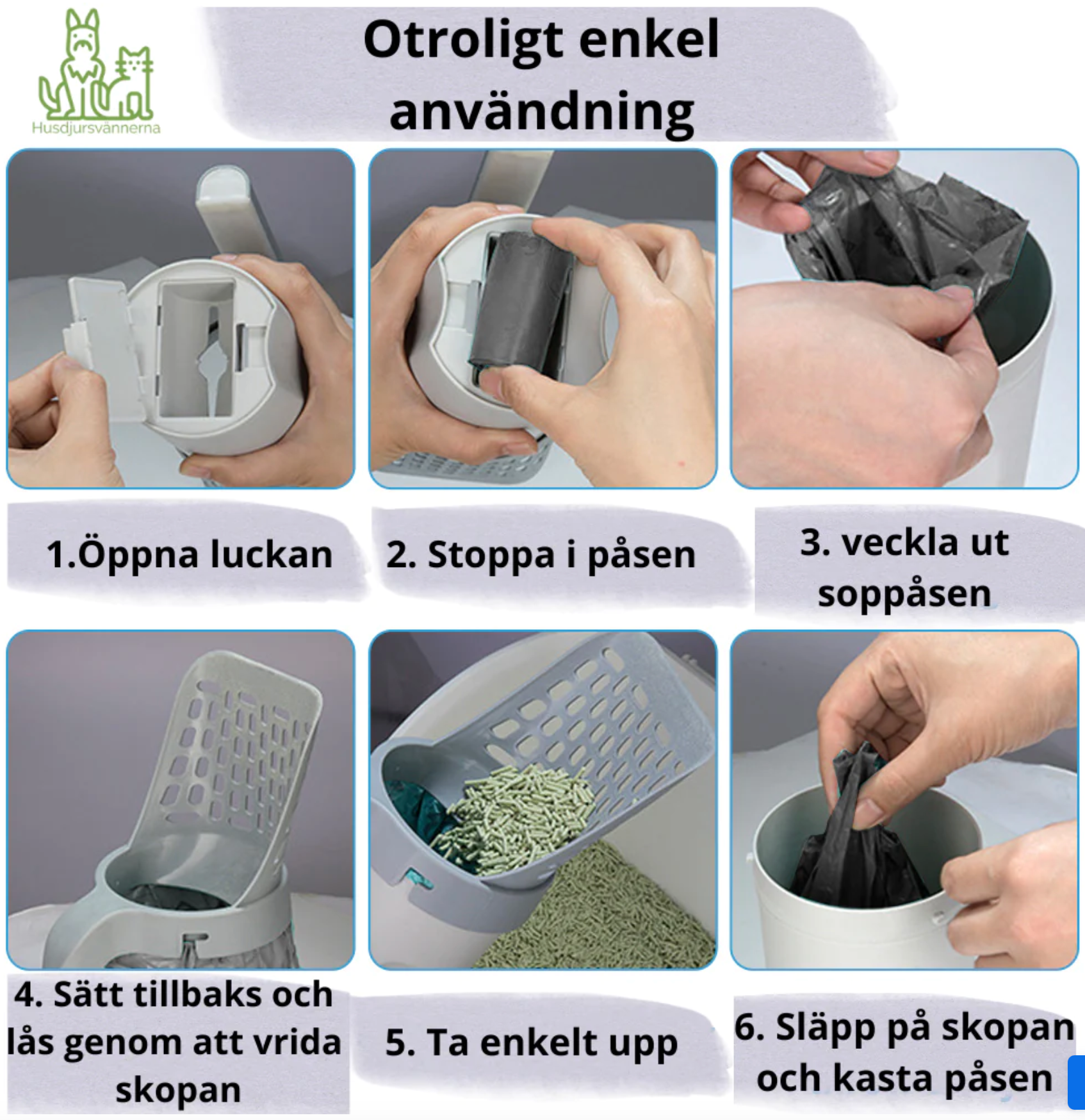 Husdjursvännerna

Otroligt enkel användning

1.Öppna luckan

2. Stoppa i påsen

3. veckla ut soppåsen

4. Sätt tillbaks och lås genom att vrida skopan

5. Ta enkelt upp

6. Släpp på skopan och kasta påsen